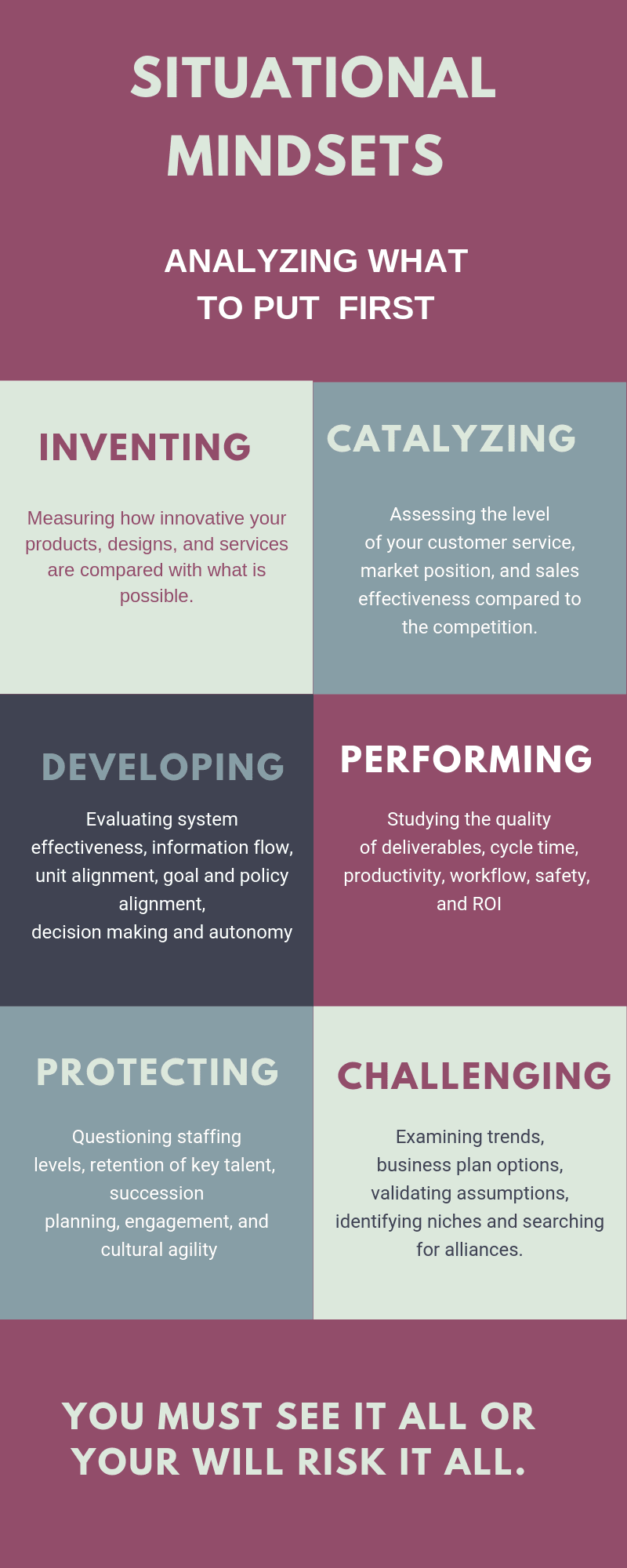 SITUATIONAL MINDSETS

ANALYZING WHAT TO PUT FIRST

INVENTING

Measuring how innovative your products, designs, and services are compared with what is possible.

CATALYZING

Assessing the level of your customer service, market position, and sales effectiveness compared to the competition.

DEVELOPING

Evaluating system effectiveness, information flow, unit alignment, goal and policy alignment, decision making and autonomy

PERFORMING

Studying the quality of deliverables, cycle time, productivity, workflow, safety, and ROI

PROTECTING

Questioning staffing levels, retention of key talent, succession planning, engagement, and cultural agility

CHALLENGING

Examining trends, business plan options, validating assumptions, identifying niches and searching for alliances.

YOU MUST SEE IT ALL OR YOUR WILL RISK IT ALL.