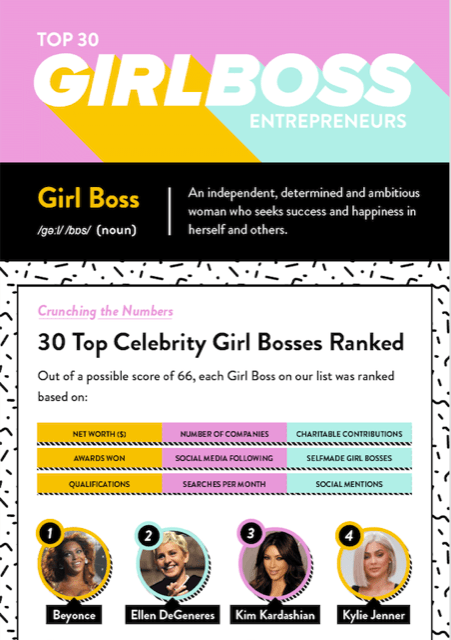 TOP 30
GIRLBOSS
ENTREPRENEURS

Girl Boss
/gə:l/ /bɒs/ (noun)

An independent, determined and ambitious woman who seeks success and happiness in herself and others.

Crunching the Numbers

30 Top Celebrity Girl Bosses Ranked

Out of a possible score of 66, each Girl Boss on our list was ranked based on:

| NET WORTH ($) | NUMBER OF COMPANIES | CHARITABLE CONTRIBUTIONS |
|---|---|---|
| AWARDS WON | SOCIAL MEDIA FOLLOWING | SELFMADE GIRL BOSSES |
| QUALIFICATIONS | SEARCHES PER MONTH | SOCIAL MENTIONS |

1 Beyonce
2 Ellen DeGeneres
3 Kim Kardashian
4 Kylie Jenner