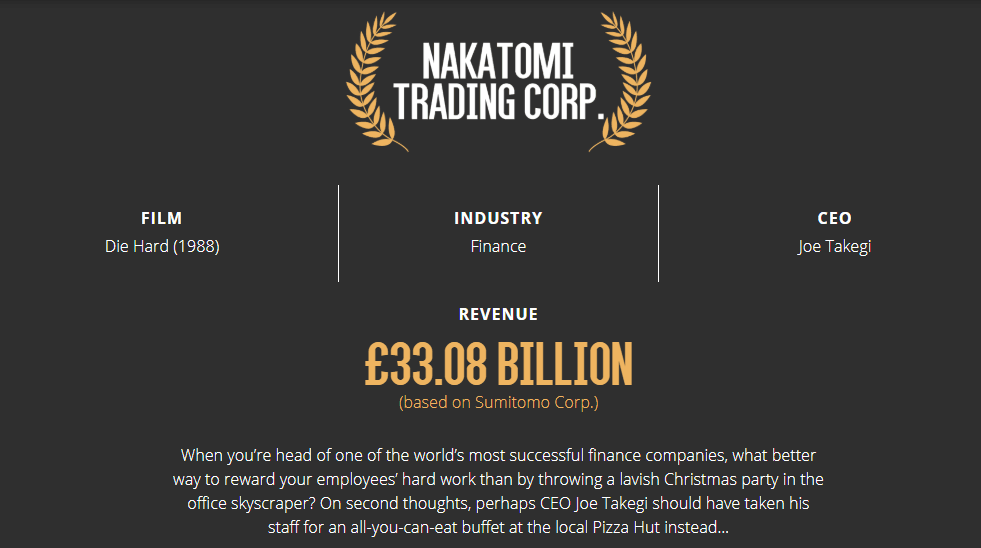 NAKATOMI
TRADING CORP.

FILM
Die Hard (1988)

INDUSTRY
Finance

CEO
Joe Takegi

REVENUE
£33.08 BILLION
(based on Sumitomo Corp.)

When you're head of one of the world's most successful finance companies, what better way to reward your employees' hard work than by throwing a lavish Christmas party in the office skyscraper? On second thoughts, perhaps CEO Joe Takegi should have taken his staff for an all-you-can-eat buffet at the local Pizza Hut instead...