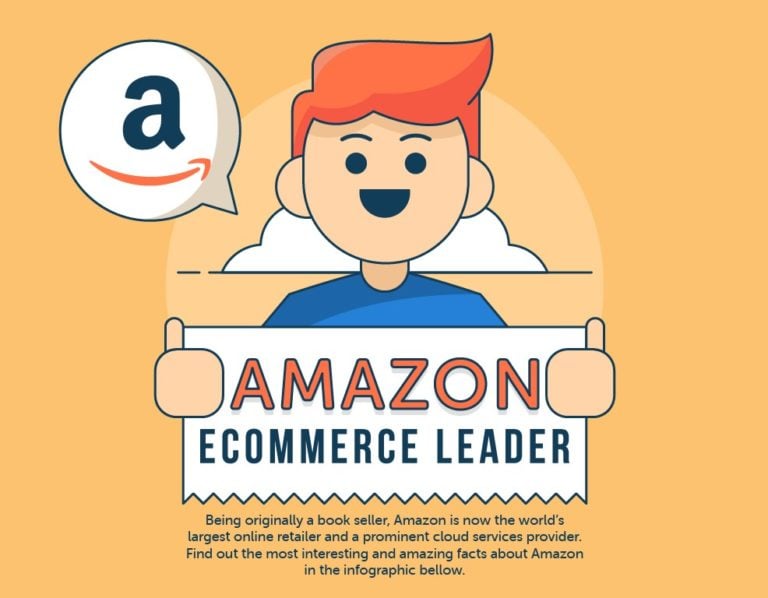 a

AMAZON
ECOMMERCE LEADER

Being originally a book seller, Amazon is now the world's largest online retailer and a prominent cloud services provider. Find out the most interesting and amazing facts about Amazon in the infographic bellow.